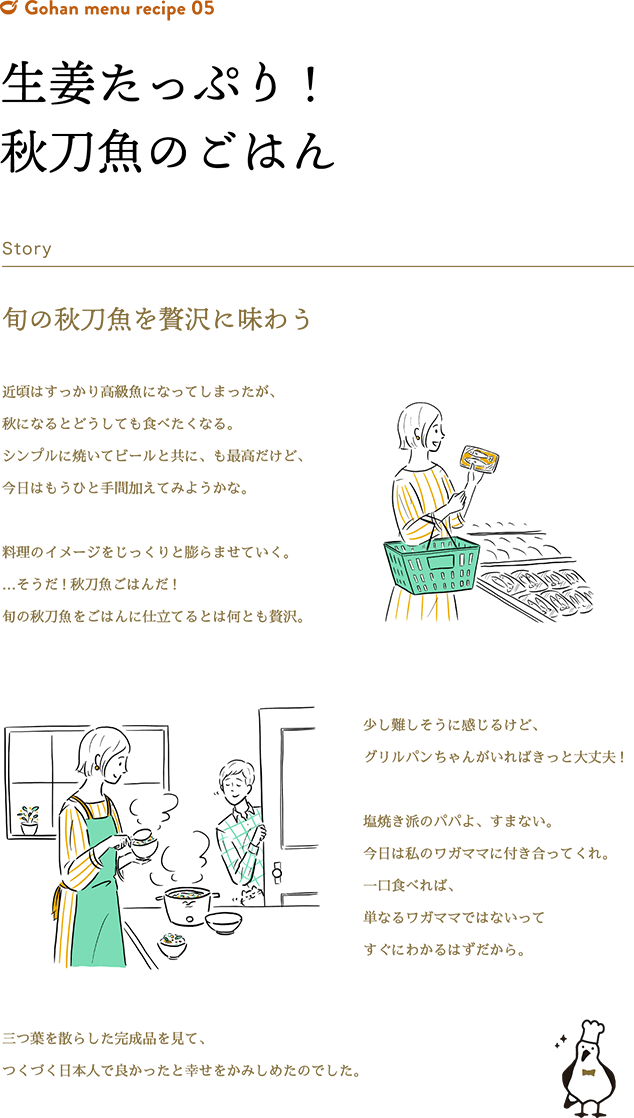 Gohan menu recipe 05

生姜たっぷり！
秋刀魚のごはん

Story

旬の秋刀魚を贅沢に味わう

近頃はすっかり高級魚になってしまったが、
秋になるとどうしても食べたくなる。
シンプルに焼いてビールと共に、も最高だけど、
今日はもうひと手間加えてみようかな。

料理のイメージをじっくりと膨らませていく。
…そうだ！秋刀魚ごはんだ！
旬の秋刀魚をごはんに仕立てるとは何とも贅沢。

少し難しそうに感じるけど、
グリルパンちゃんがいればきっと大丈夫！

塩焼き派のパパよ、すまない。
今日は私のワガママに付き合ってくれ。
一口食べれば、
単なるワガママではないって
すぐにわかるはずだから。

三つ葉を散らした完成品を見て、
つくづく日本人で良かったと幸せをかみしめたのでした。